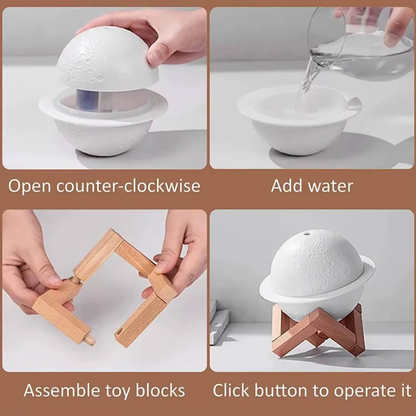 Open counter-clockwise

Add water

Assemble toy blocks

Click button to operate it