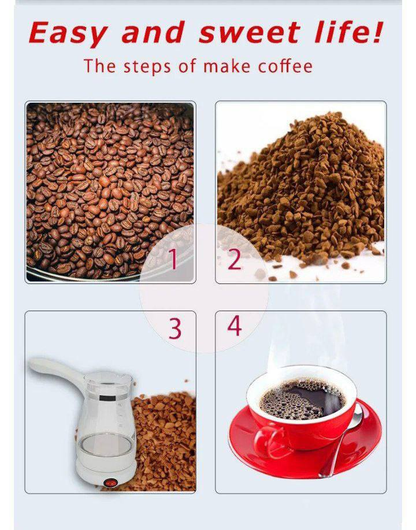 Easy and sweet life!

The steps of make coffee

1

2

3

4