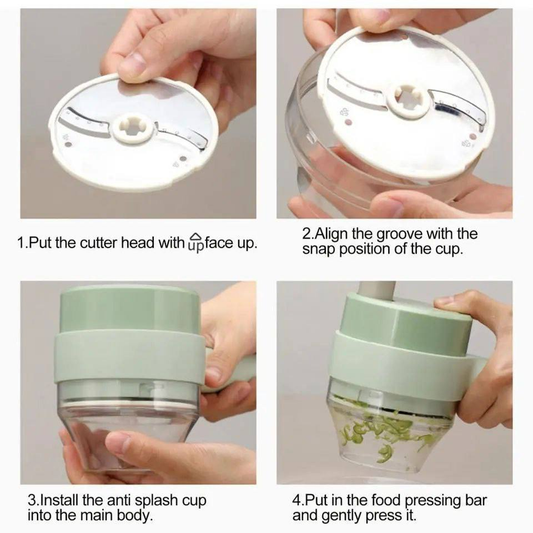 1.Put the cutter head with up face up.

2.Align the groove with the snap position of the cup.

3.Install the anti splash cup into the main body.

4.Put in the food pressing bar and gently press it.